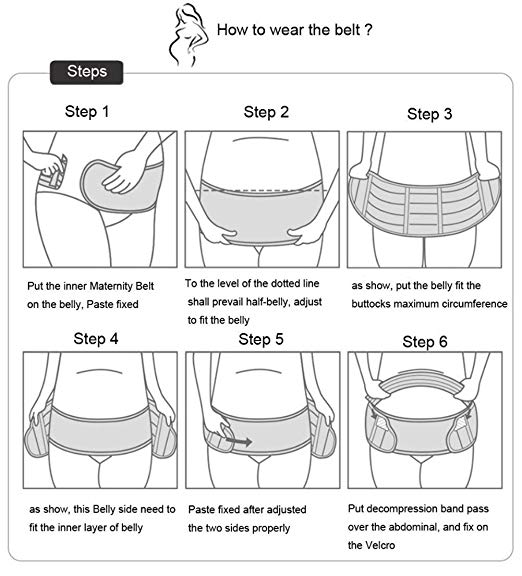 How to wear the belt ?

Steps

Step 1

Put the inner Maternity Belt on the belly, Paste fixed

Step 2

To the level of the dotted line shall prevail half-belly, adjust to fit the belly

Step 3

as show, put the belly fit the buttocks maximum circumference

Step 4

as show, this Belly side need to fit the inner layer of belly

Step 5

Paste fixed after adjusted the two sides properly

Step 6

Put decompression band pass over the abdominal, and fix on the Velcro